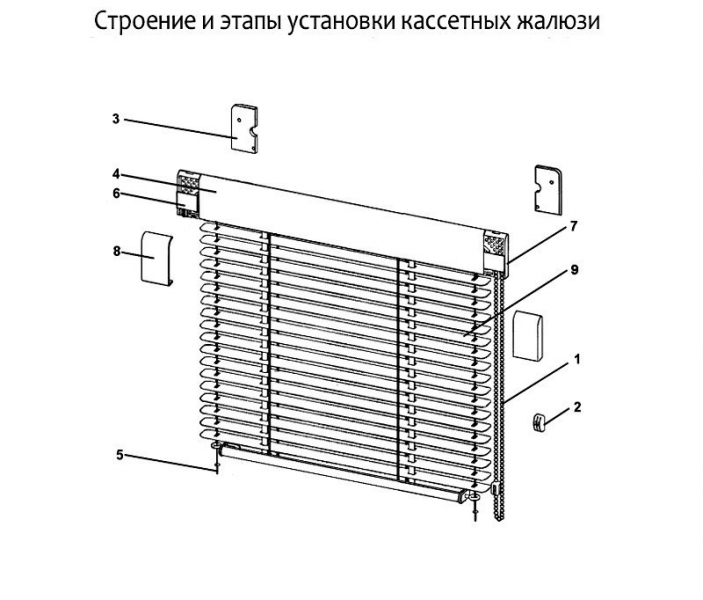 Строение и этапы установки кассетных жалюзи

3

4

6

8

7

9

1

2

5