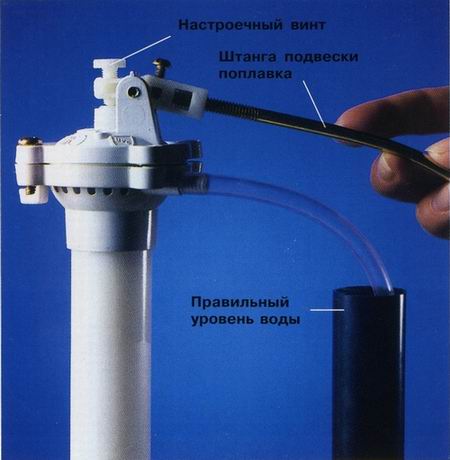 Настроечный винт

Штанга подвески поплавка

Правильный уровень воды