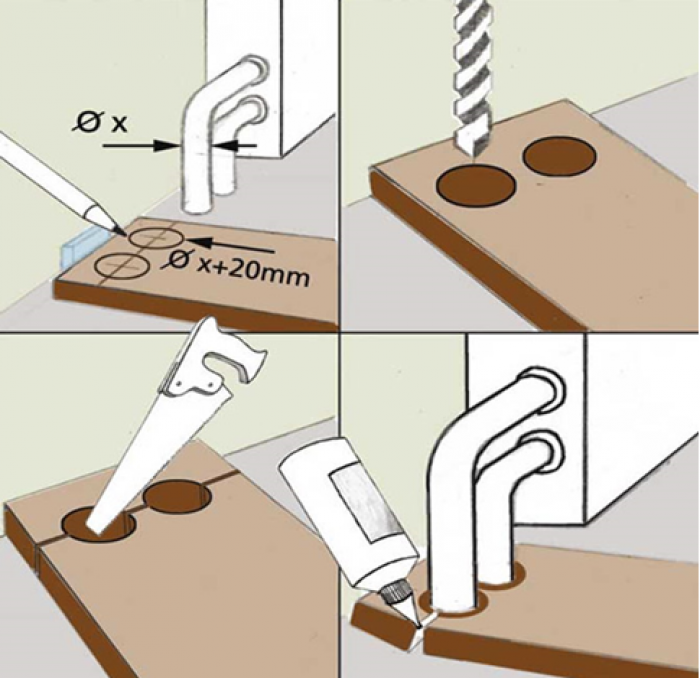 Ø x

Ø x+20mm